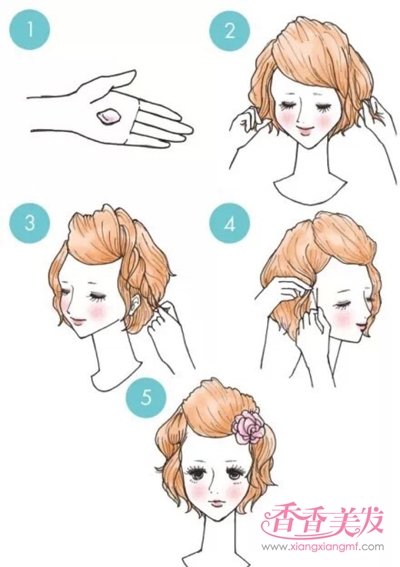 1

2

3

4

5

香香美发
www.xiangxiangmf.com