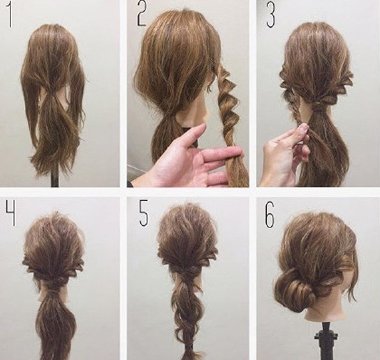 1

2

3

4

5

6