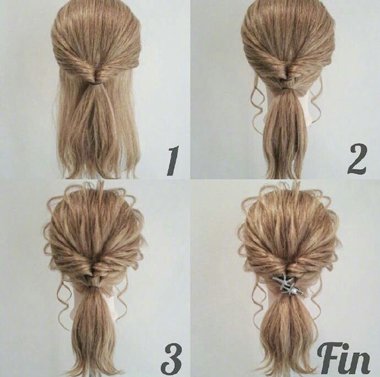 1

2

3

Fin