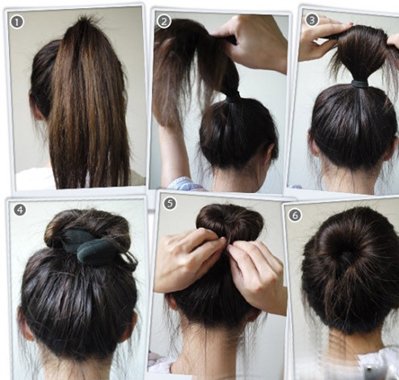 1
2
3
4
5
6