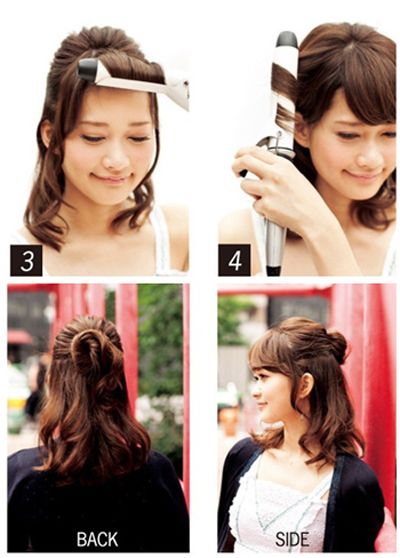 3

4

BACK

SIDE