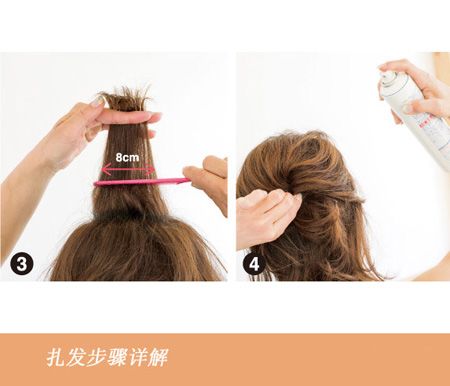 8cm

3

4

扎发步骤详解