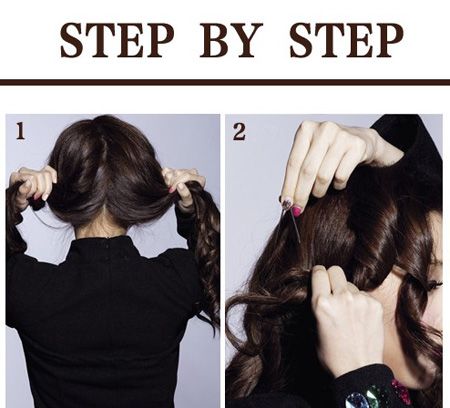 STEP BY STEP

1

2