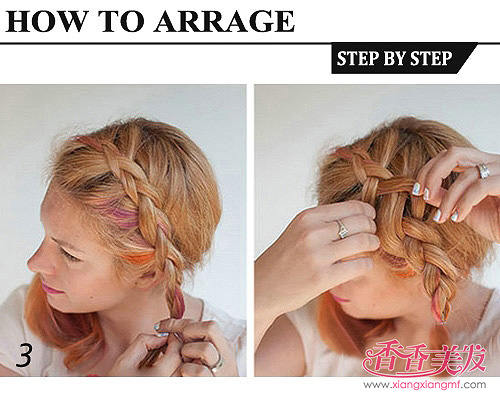 HOW TO ARRAGE

STEP BY STEP

3

香香美发
www.xiangxiangmf.com