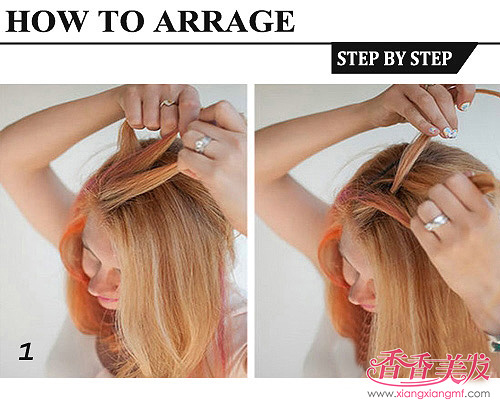 HOW TO ARRAGE

STEP BY STEP

1

香香美发

www.xiangxiangmf.com