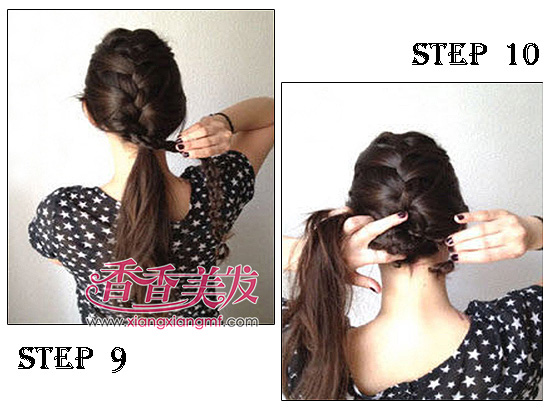 STEP 10

香香美发
www.xiangxiangmf.com

STEP 9