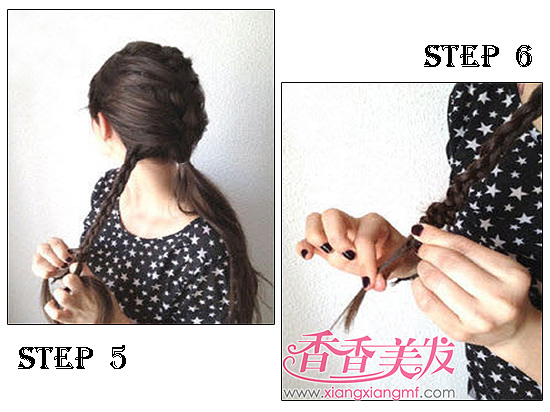 STEP 6

STEP 5

香香美发
www.xiangxiangmf.com