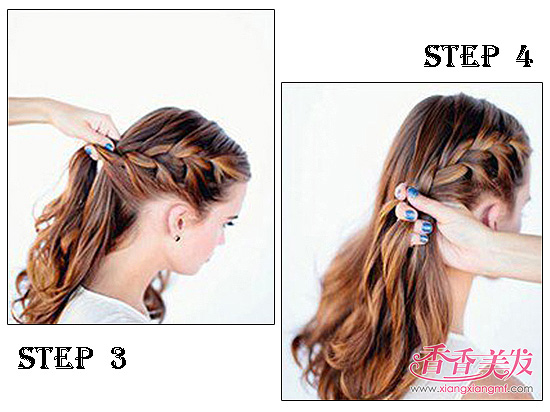 STEP 4

STEP 3

香香美发
www.xiangxiangmf.com