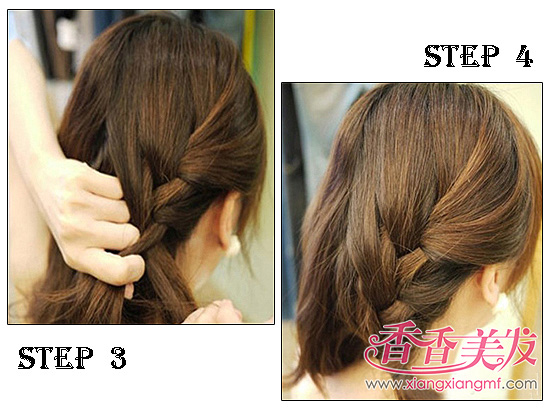 STEP 4

STEP 3

香香美发
www.xiangxiangmf.com